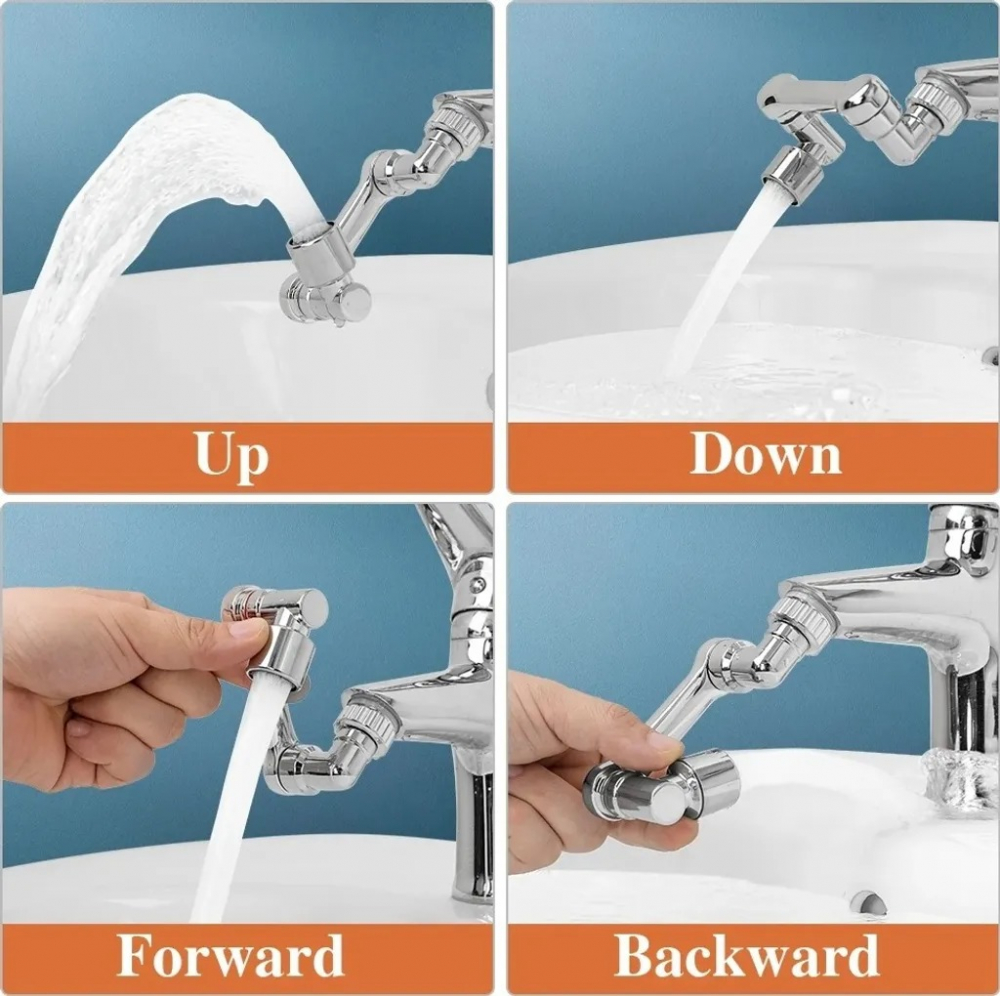 Up

Down

Forward

Backward