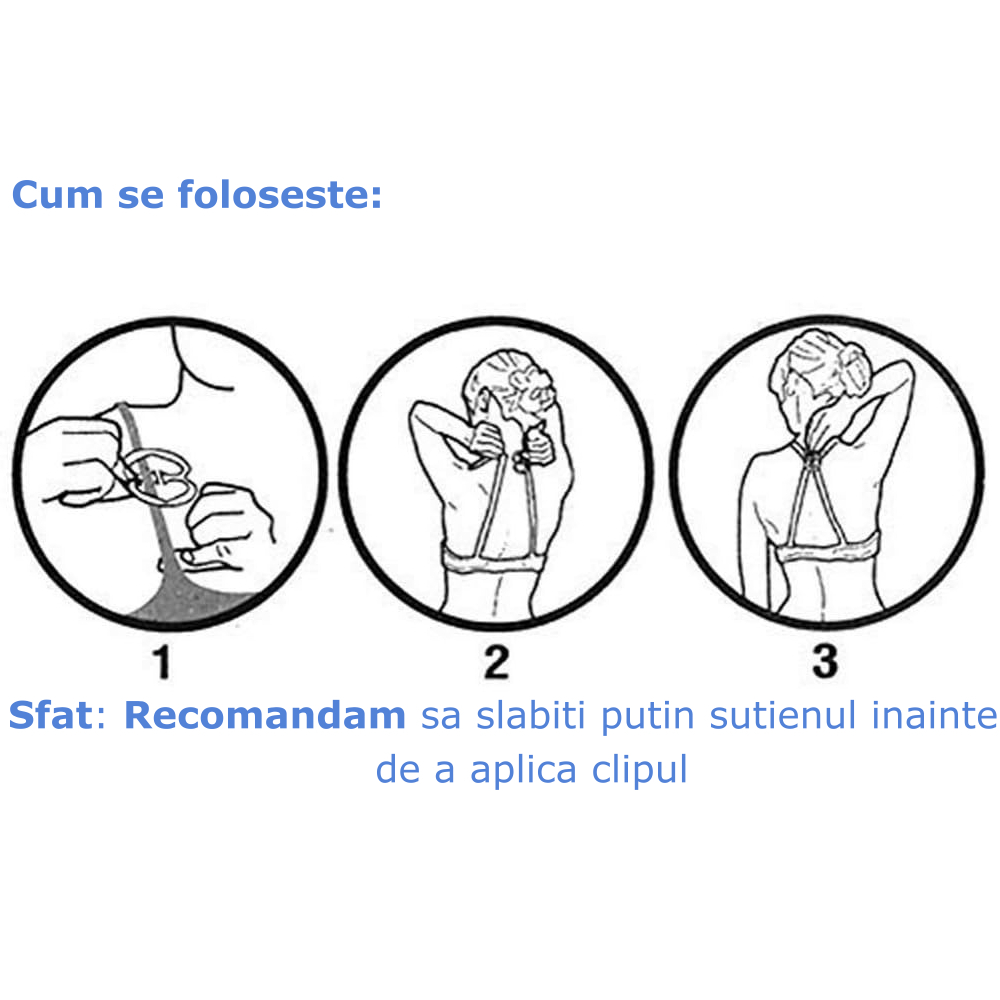 Cum se foloseste:

1

2

3

Sfat: Recomandam sa slabiti putin sutienul inainte de a aplica clipul