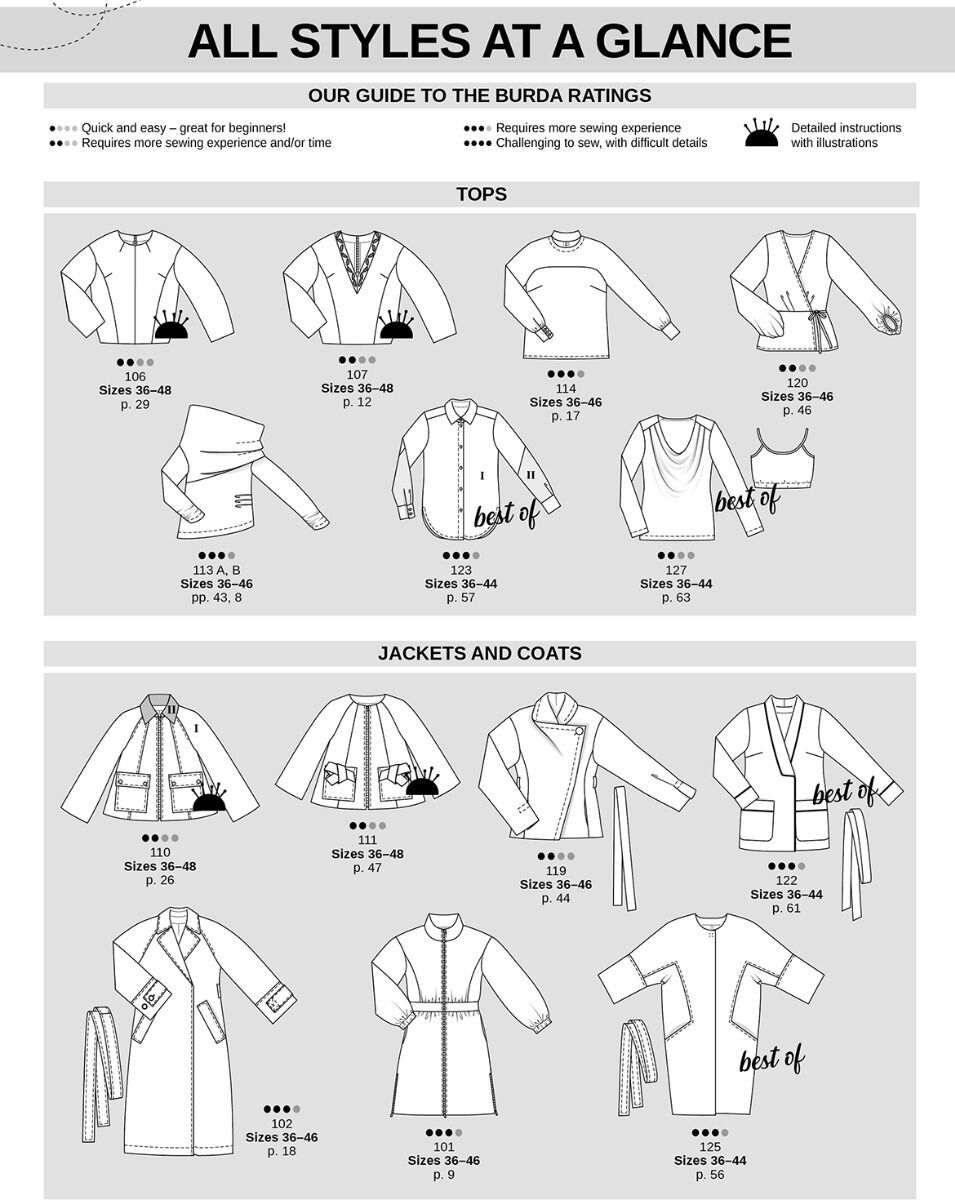 ALL STYLES AT A GLANCE

OUR GUIDE TO THE BURDA RATINGS

Quick and easy – great for beginners!
Requires more sewing experience and/or time
Requires more sewing experience
Challenging to sew, with difficult details
Detailed instructions with illustrations

TOPS

106
Sizes 36–48
p. 29

107
Sizes 36–48
p. 12

114
Sizes 36–46
p. 17

120
Sizes 36–46
p. 46

113 A, B
Sizes 36–46
pp. 43, 8

I II
best of
123
Sizes 36–44
p. 57

best of
127
Sizes 36–44
p. 63

JACKETS AND COATS

II I
110
Sizes 36–48
p. 26

111
Sizes 36–48
p. 47

119
Sizes 36–46
p. 44

best of
122
Sizes 36–44
p. 61

102
Sizes 36–46
p. 18

101
Sizes 36–46
p. 9

best of
125
Sizes 36–44
p. 56