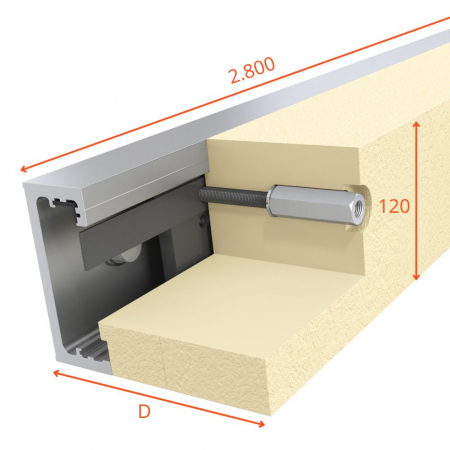 2.800

120

D