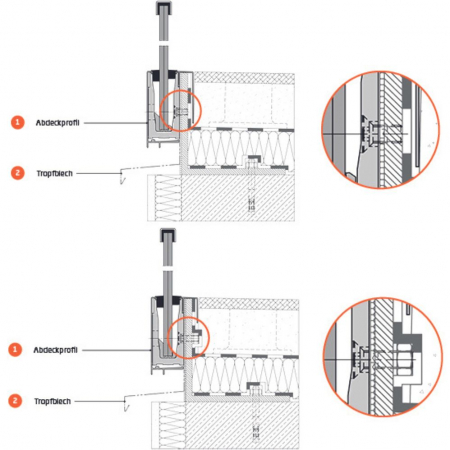 1 Abdeckprofil

2 Tropfblech

1 Abdeckprofil

2 Tropfblech