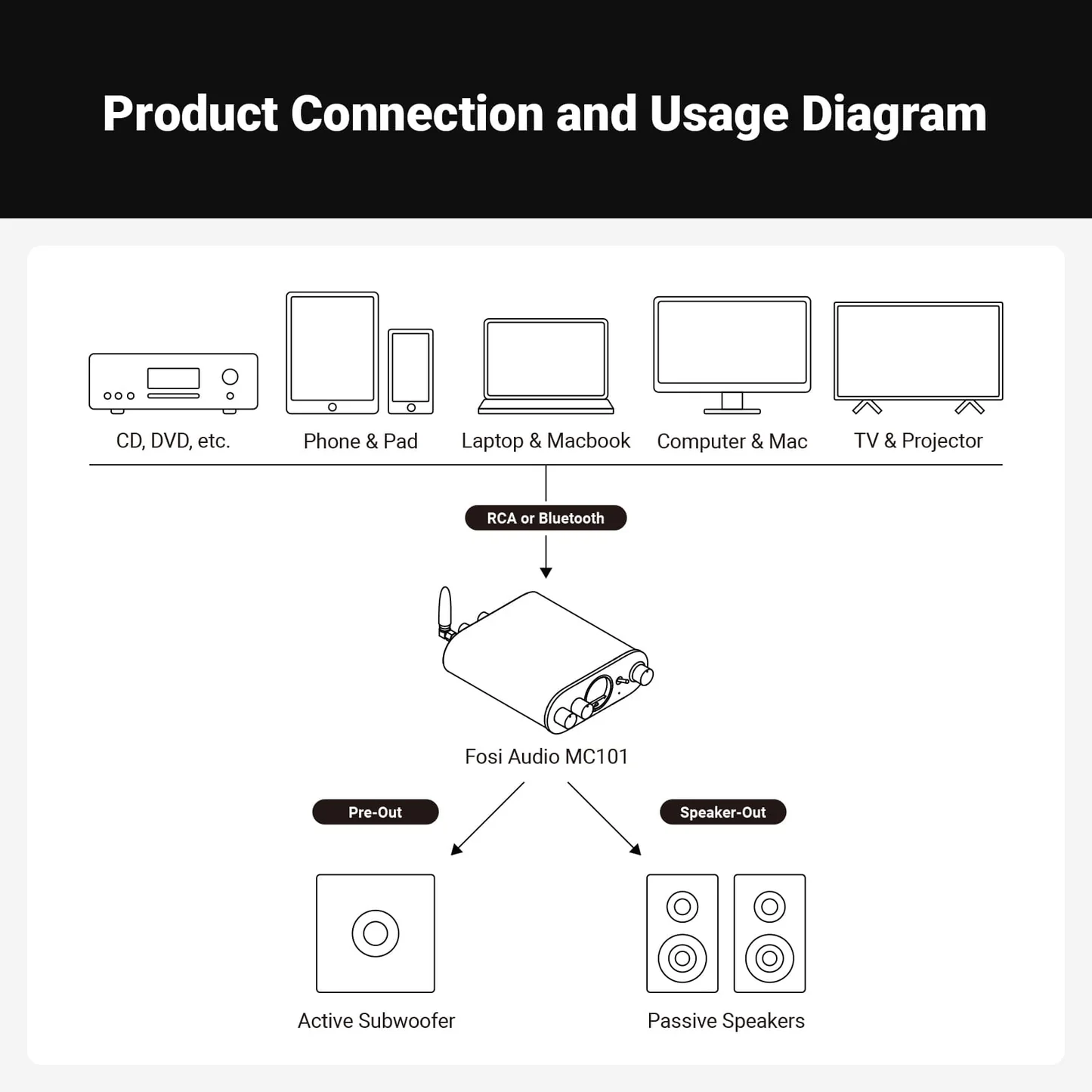 Product Connection and Usage Diagram

CD, DVD, etc.

Phone & Pad

Laptop & Macbook

Computer & Mac

TV & Projector

RCA or Bluetooth

Fosi Audio MC101

Pre-Out

Speaker-Out

Active Subwoofer

Passive Speakers