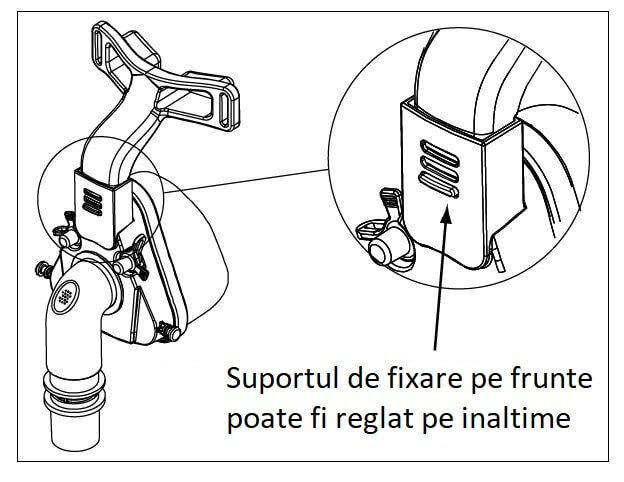 Suportul de fixare pe frunte poate fi reglat pe inaltime