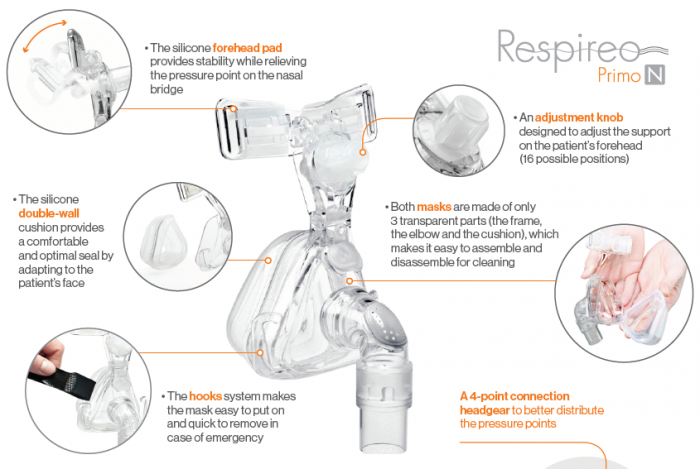 Respireo
Primo N

• The silicone forehead pad provides stability while relieving the pressure point on the nasal bridge

• An adjustment knob designed to adjust the support on the patient's forehead (16 possible positions)

• The silicone double-wall cushion provides a comfortable and optimal seal by adapting to the patient's face

• Both masks are made of only 3 transparent parts (the frame, the elbow and the cushion), which makes it easy to assemble and disassemble for cleaning

• The hooks system makes the mask easy to put on and quick to remove in case of emergency

A 4-point connection headgear to better distribute the pressure points