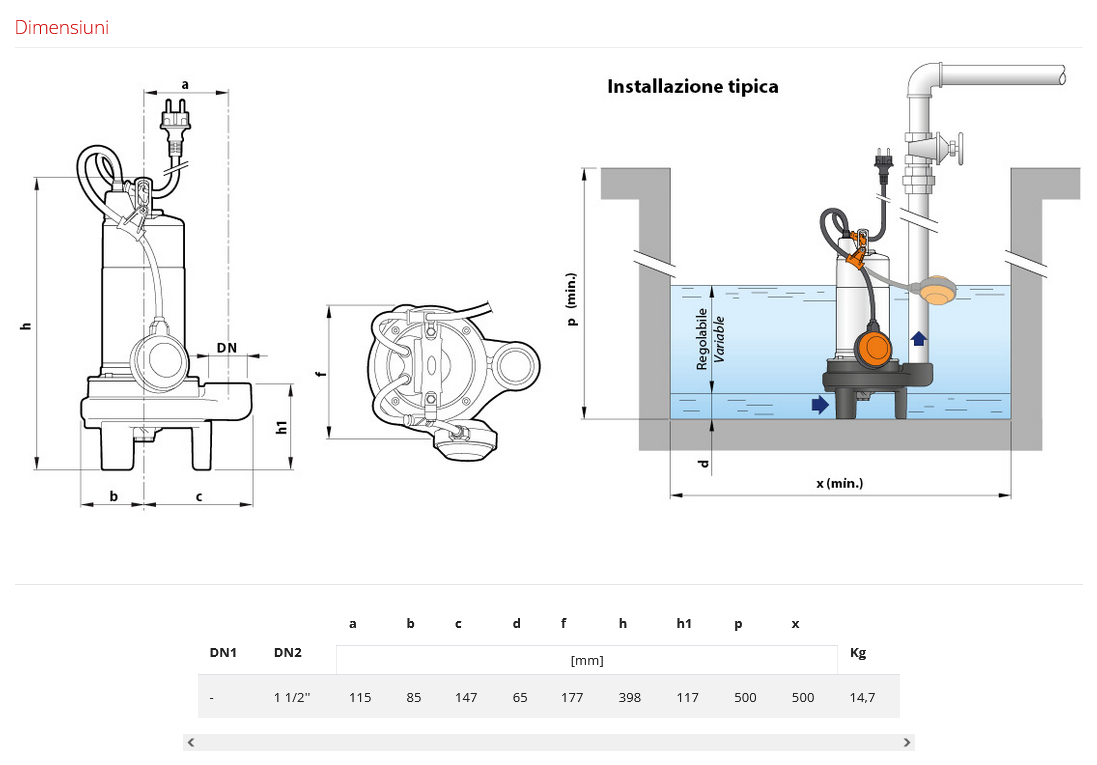 Dimensiuni

a

h

DN

h1

b

c

f

Installazione tipica

p (min.)

Regolabile
Variable

d

x (min.)

| DN1 | DN2 | a | b | c | d | f | h | h1 | p | x | Kg |
|---|---|---|---|---|---|---|---|---|---|---|---|
| | | [mm] | | | | | | | | | |
| - | 1 1/2" | 115 | 85 | 147 | 65 | 177 | 398 | 117 | 500 | 500 | 14,7 |