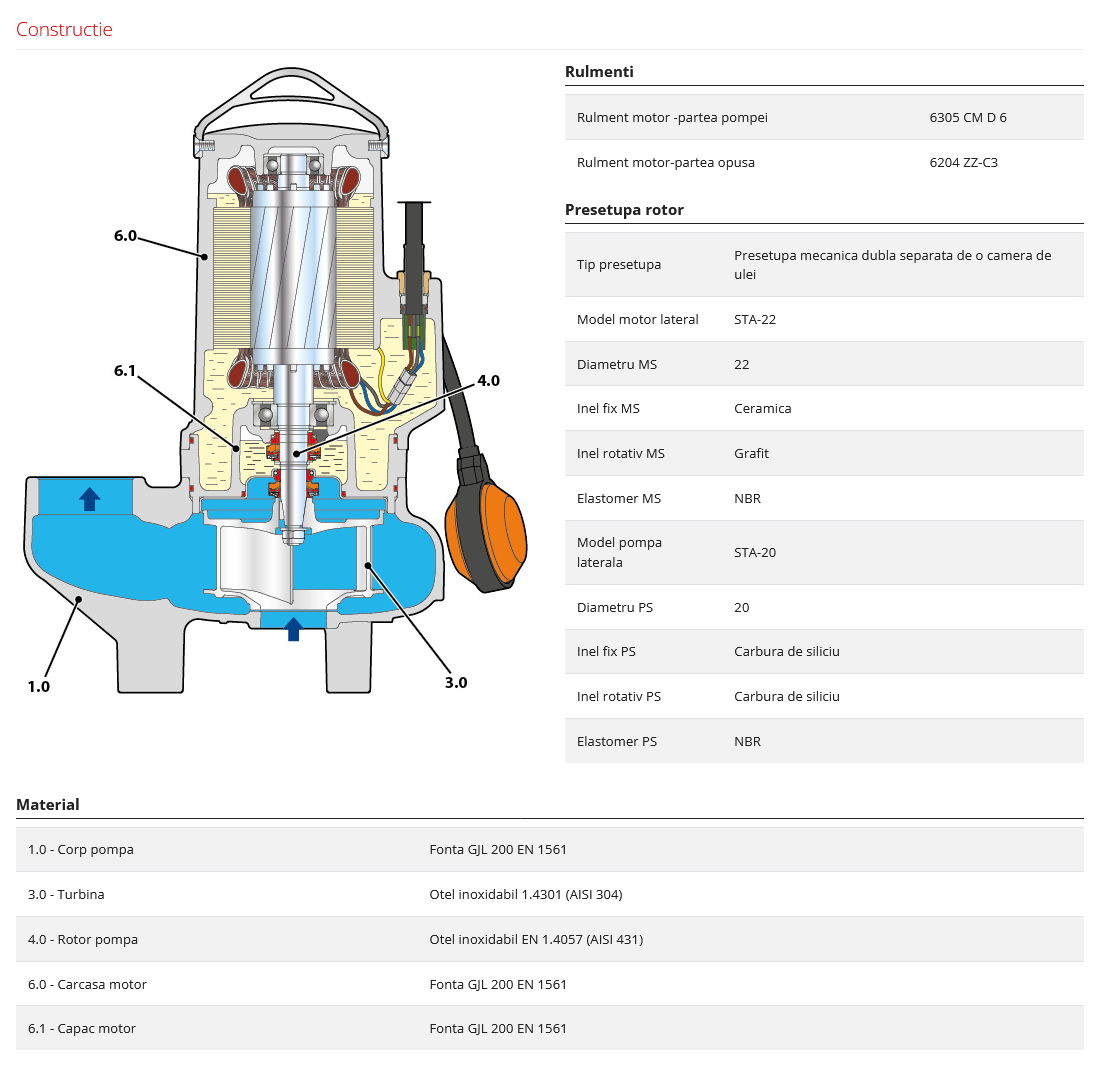 Constructie

6.0

6.1

4.0

1.0

3.0

Rulmenti

| | |
|---|---|
| Rulment motor -partea pompei | 6305 CM D 6 |
| Rulment motor-partea opusa | 6204 ZZ-C3 |

Presetupa rotor

| | |
|---|---|
| Tip presetupa | Presetupa mecanica dubla separata de o camera de ulei |
| Model motor lateral | STA-22 |
| Diametru MS | 22 |
| Inel fix MS | Ceramica |
| Inel rotativ MS | Grafit |
| Elastomer MS | NBR |
| Model pompa laterala | STA-20 |
| Diametru PS | 20 |
| Inel fix PS | Carbura de siliciu |
| Inel rotativ PS | Carbura de siliciu |
| Elastomer PS | NBR |

Material

| | |
|---|---|
| 1.0 - Corp pompa | Fonta GJL 200 EN 1561 |
| 3.0 - Turbina | Otel inoxidabil 1.4301 (AISI 304) |
| 4.0 - Rotor pompa | Otel inoxidabil EN 1.4057 (AISI 431) |
| 6.0 - Carcasa motor | Fonta GJL 200 EN 1561 |
| 6.1 - Capac motor | Fonta GJL 200 EN 1561 |