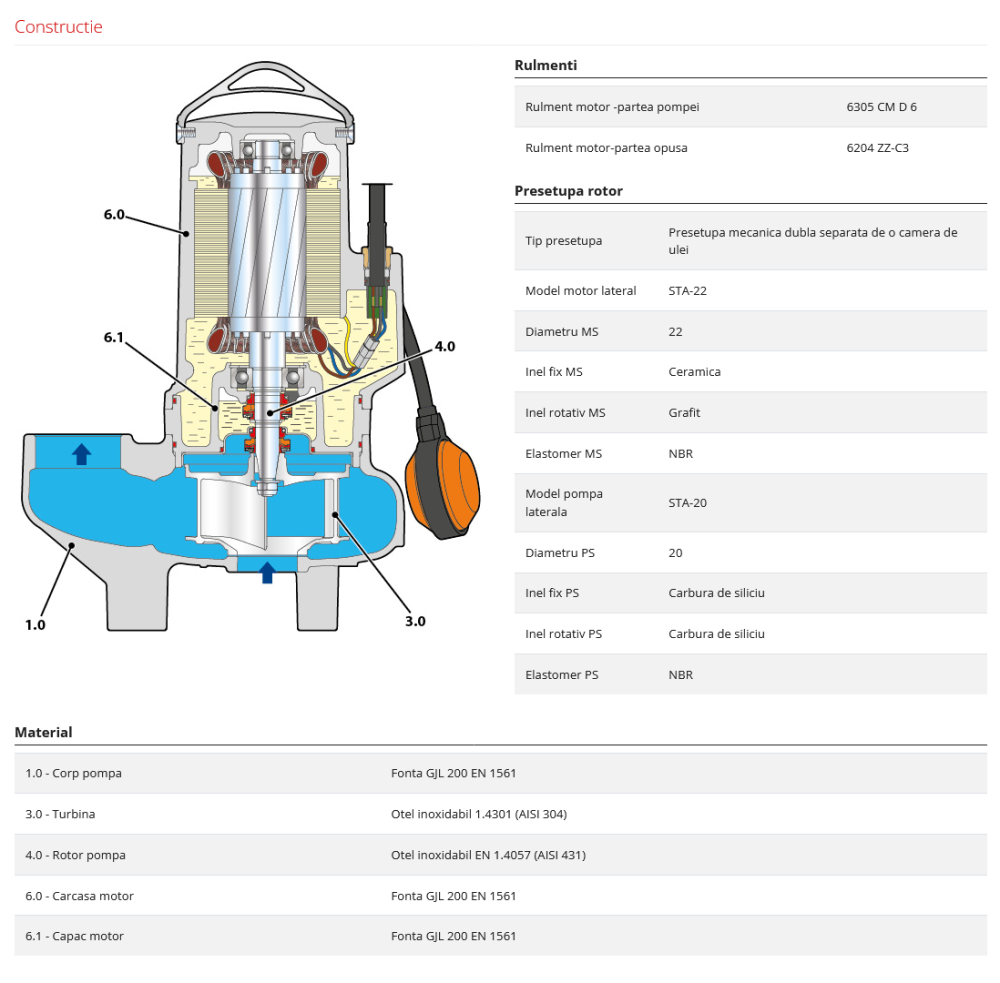 Constructie

6.0

6.1

4.0

1.0

3.0

Rulmenti

| | |
|---|---|
| Rulment motor -partea pompei | 6305 CM D 6 |
| Rulment motor-partea opusa | 6204 ZZ-C3 |

Presetupa rotor

| | |
|---|---|
| Tip presetupa | Presetupa mecanica dubla separata de o camera de ulei |
| Model motor lateral | STA-22 |
| Diametru MS | 22 |
| Inel fix MS | Ceramica |
| Inel rotativ MS | Grafit |
| Elastomer MS | NBR |
| Model pompa laterala | STA-20 |
| Diametru PS | 20 |
| Inel fix PS | Carbura de siliciu |
| Inel rotativ PS | Carbura de siliciu |
| Elastomer PS | NBR |

Material

| | |
|---|---|
| 1.0 - Corp pompa | Fonta GJL 200 EN 1561 |
| 3.0 - Turbina | Otel inoxidabil 1.4301 (AISI 304) |
| 4.0 - Rotor pompa | Otel inoxidabil EN 1.4057 (AISI 431) |
| 6.0 - Carcasa motor | Fonta GJL 200 EN 1561 |
| 6.1 - Capac motor | Fonta GJL 200 EN 1561 |