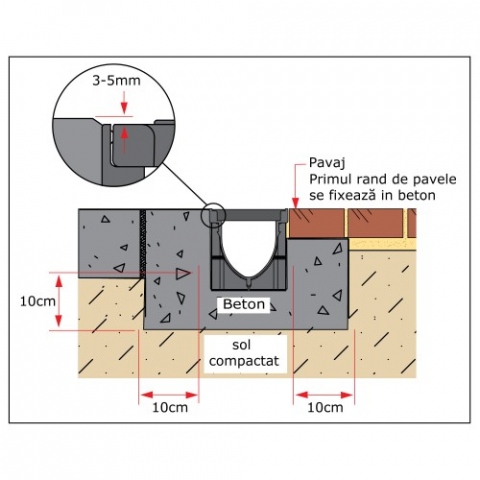 3-5mm

Pavaj
Primul rand de pavele se fixează in beton

10cm

Beton

sol compactat

10cm

10cm