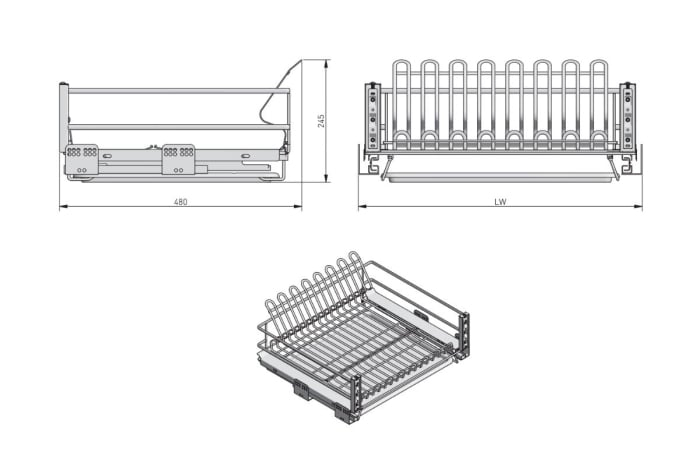 245

480

LW