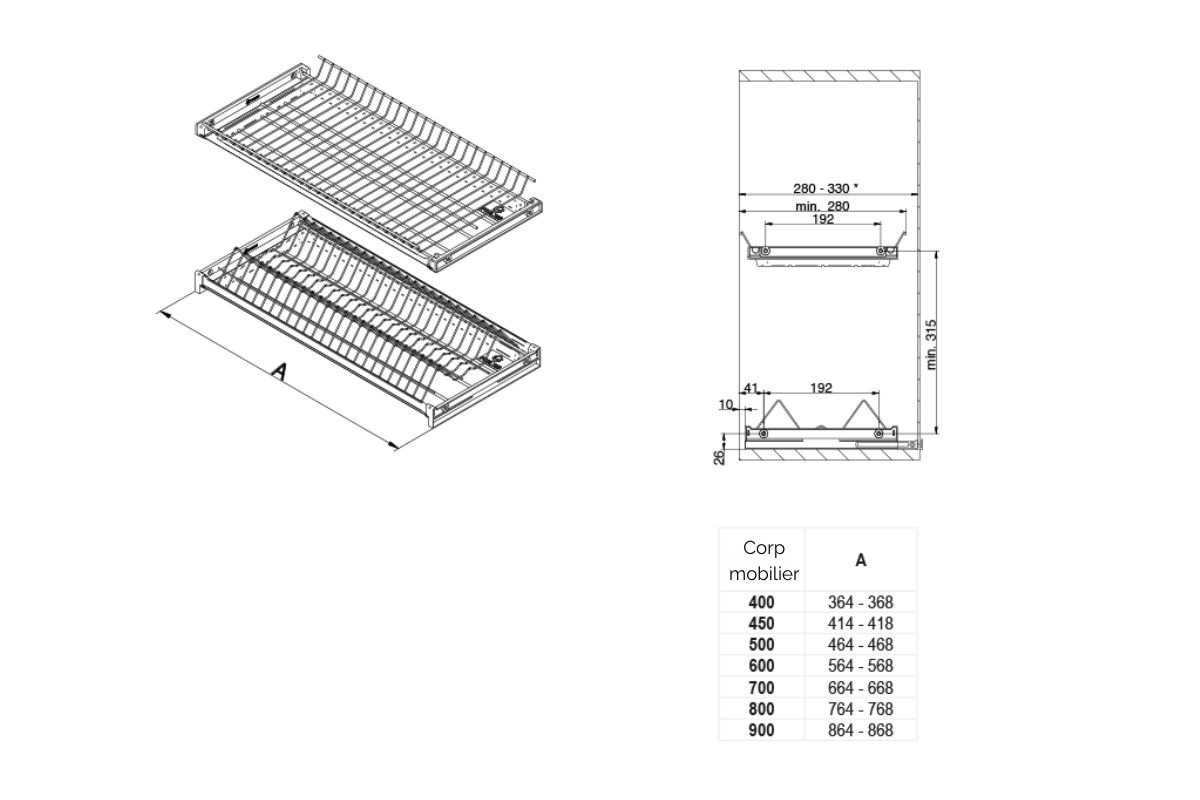 A

280 - 330 *
min. 280
192
min. 315
41
192
10
26

| Corp mobilier | A |
|---|---|
| 400 | 364 - 368 |
| 450 | 414 - 418 |
| 500 | 464 - 468 |
| 600 | 564 - 568 |
| 700 | 664 - 668 |
| 800 | 764 - 768 |
| 900 | 864 - 868 |