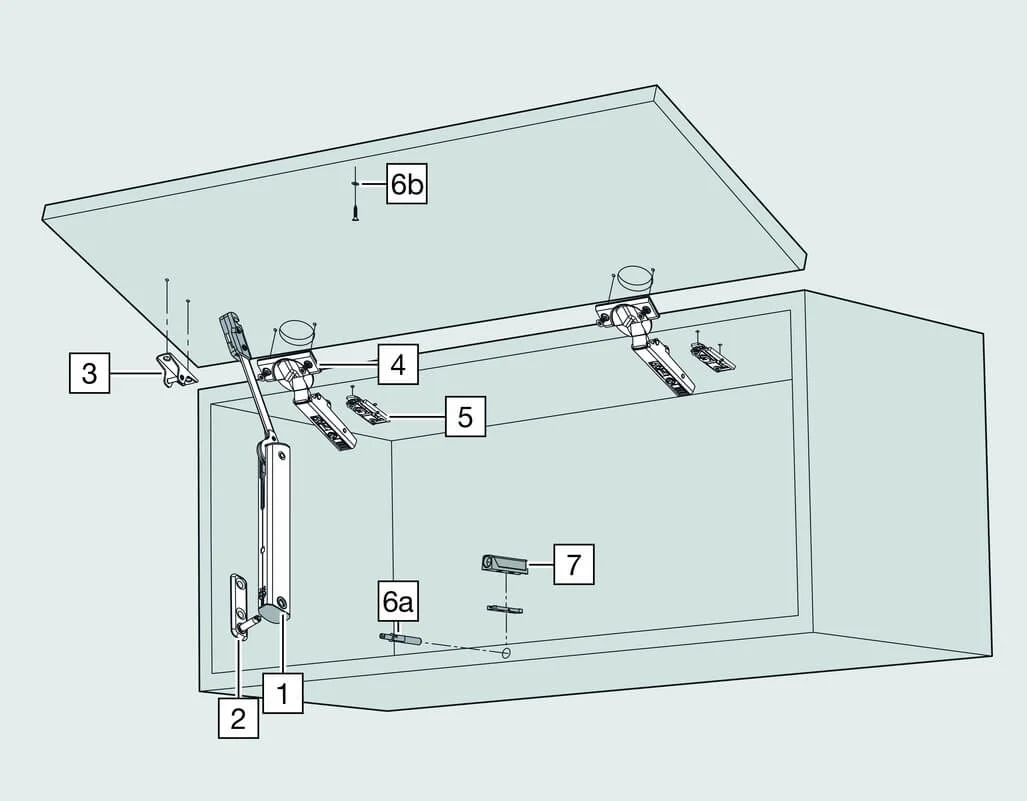 6b

3

4

5

7

6a

1

2