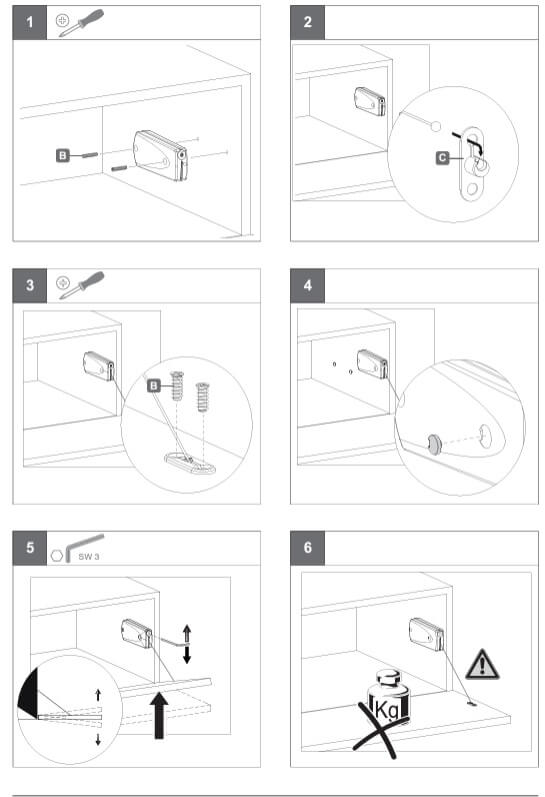 1

B

2

C

3

B

4

5

SW 3

6

Kg