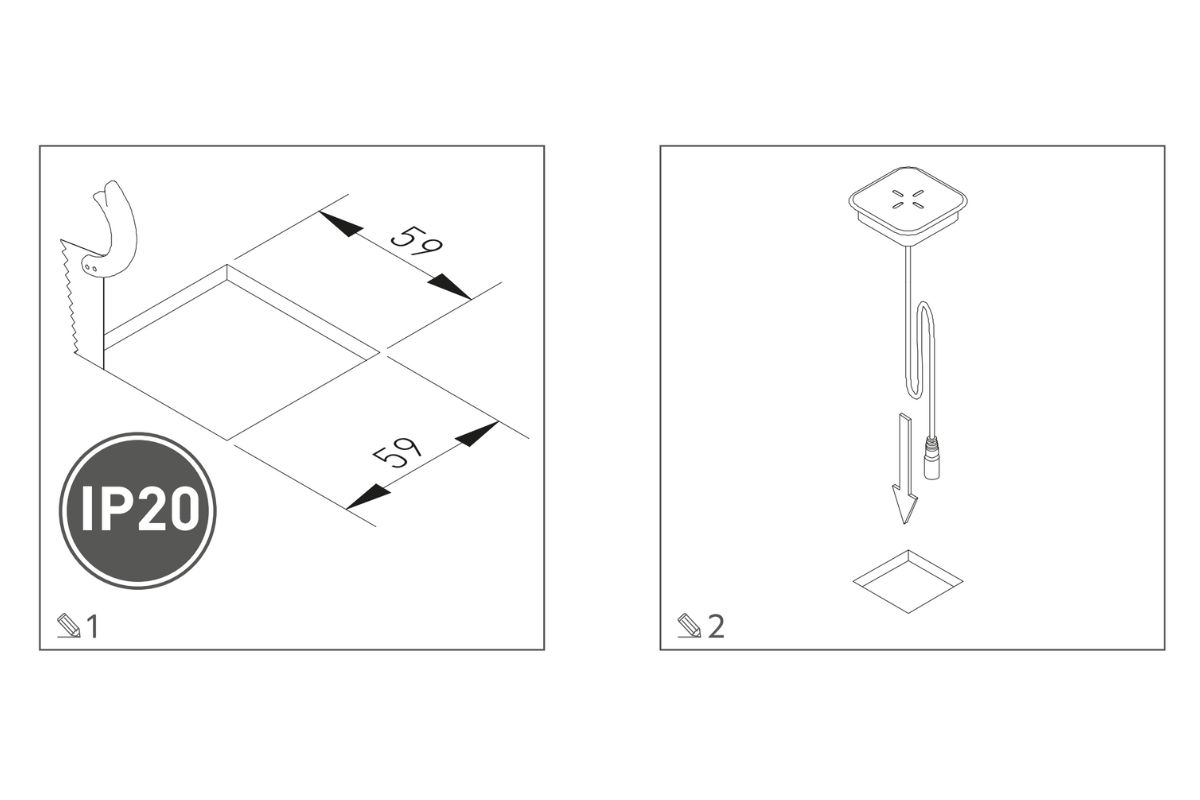 59

59

IP20

1

2