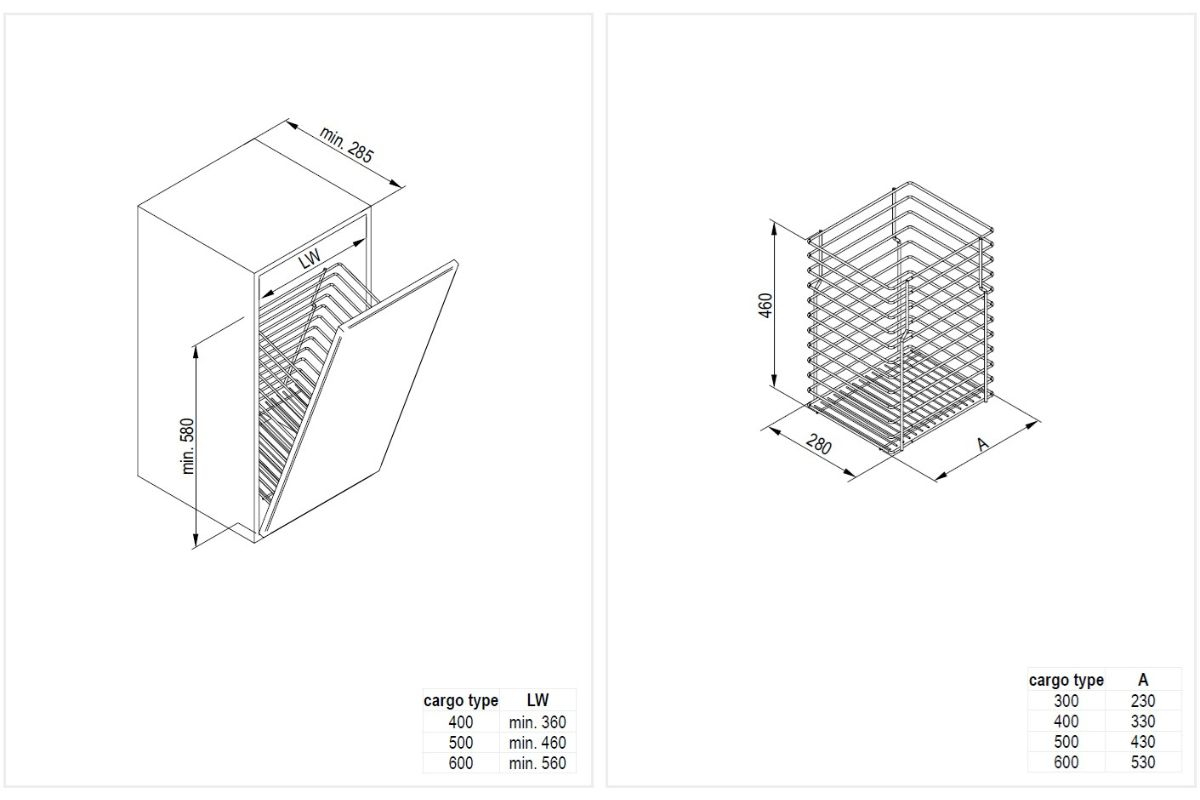 min. 285

LW

min. 580

| cargo type | LW |
|---|---|
| 400 | min. 360 |
| 500 | min. 460 |
| 600 | min. 560 |

460

280

A

| cargo type | A |
|---|---|
| 300 | 230 |
| 400 | 330 |
| 500 | 430 |
| 600 | 530 |