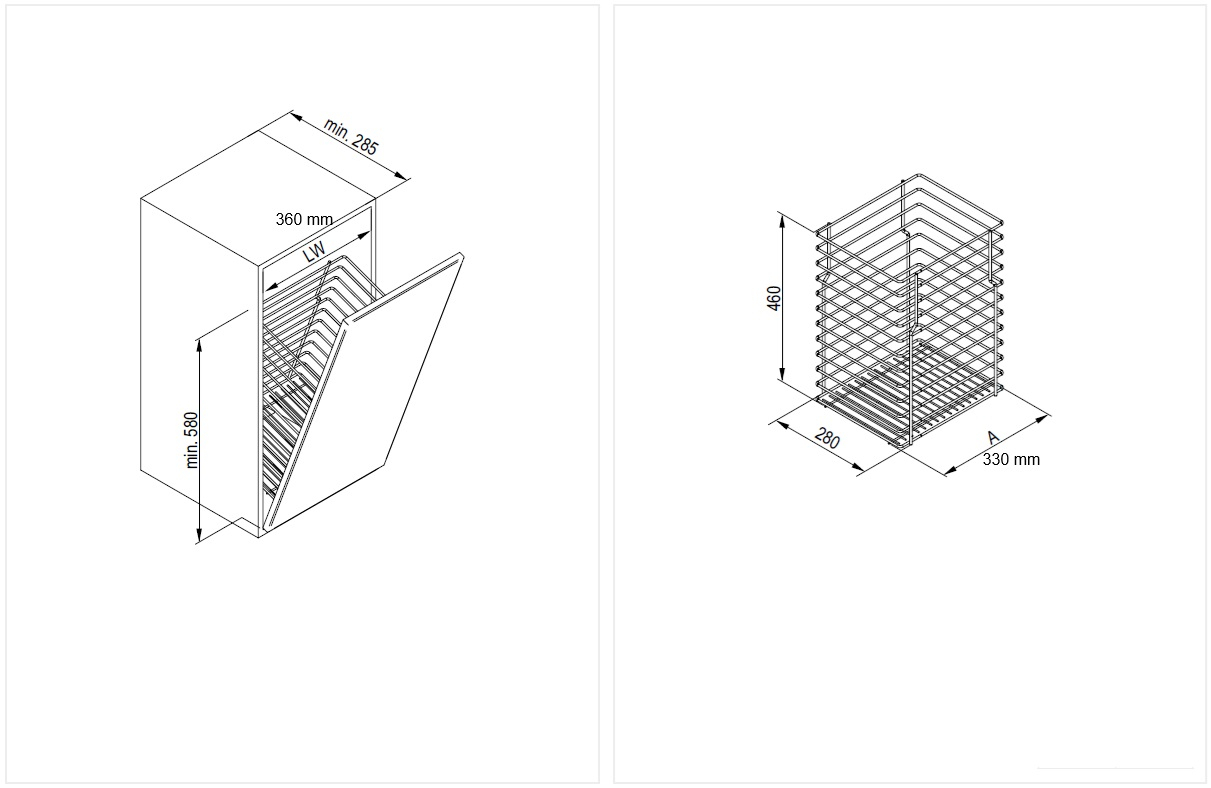 min. 285

360 mm

LW

min. 580

460

280

A

330 mm