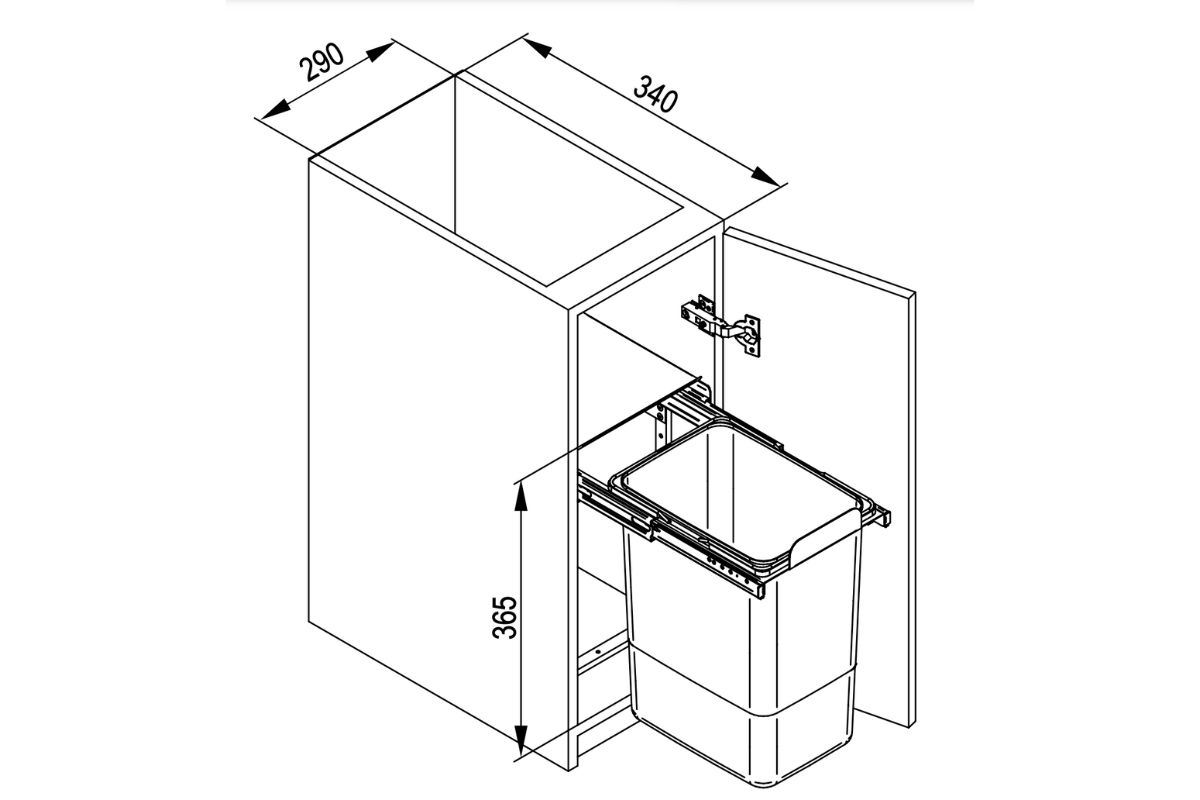 290

340

365