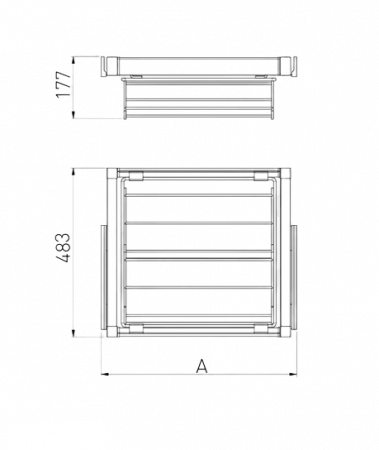 177

483

A