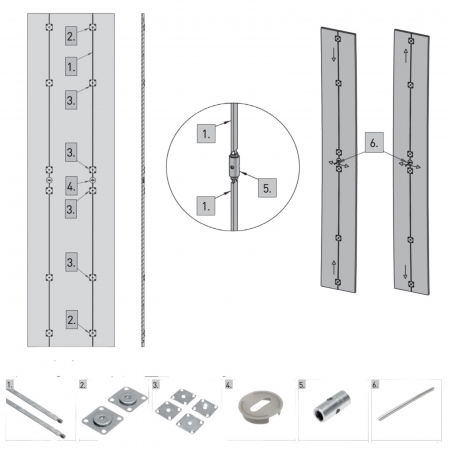 2.
1.
3.
3.
4.
3.
3.
2.

1.
5.
1.

6.

1.
2.
3.
4.
5.
6.