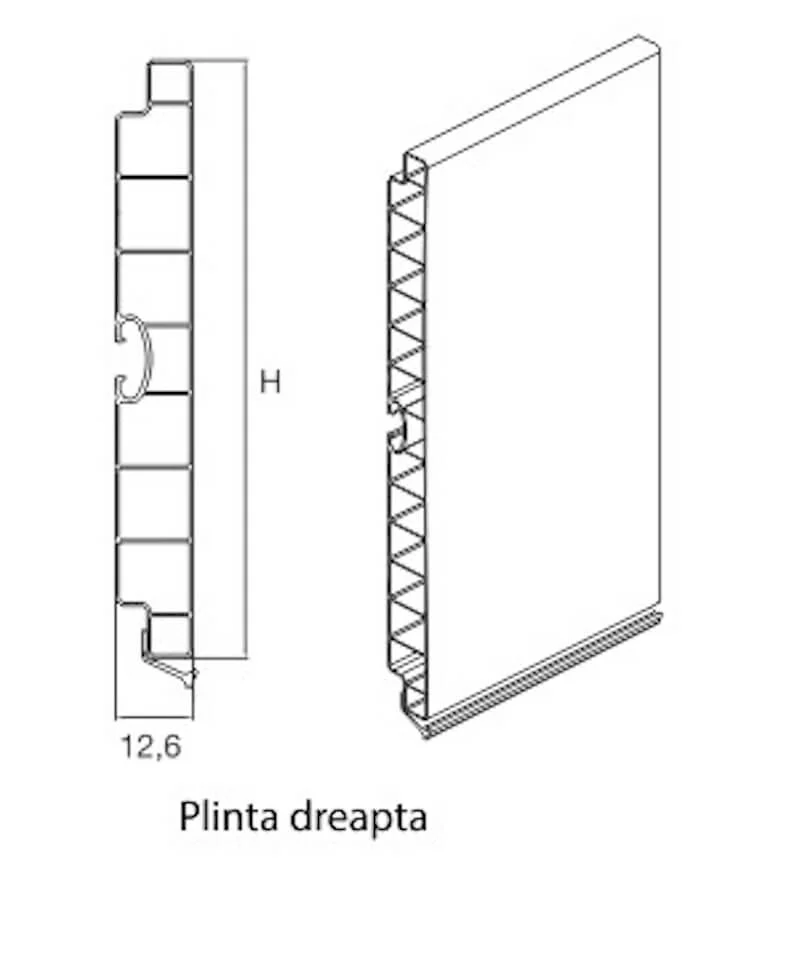 H

12,6

Plinta dreapta