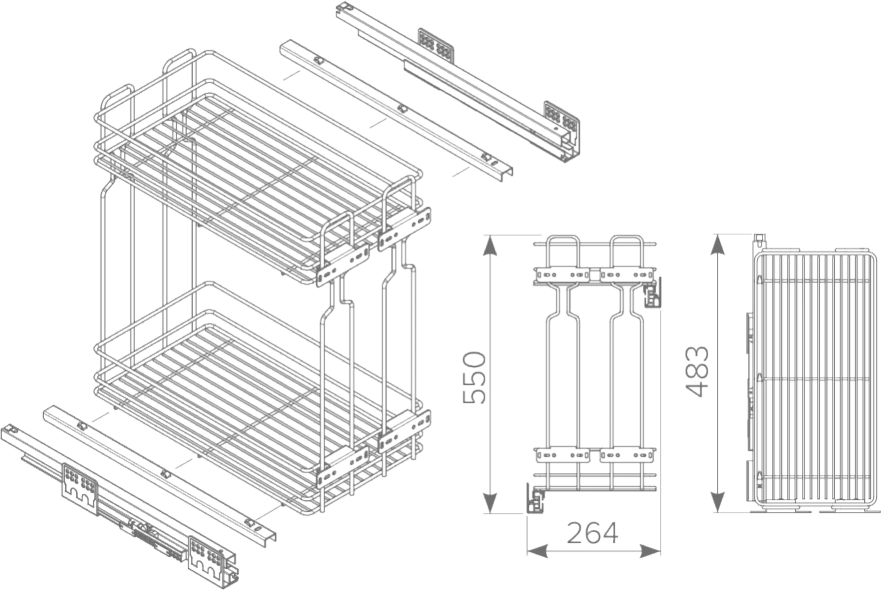 550
264
483