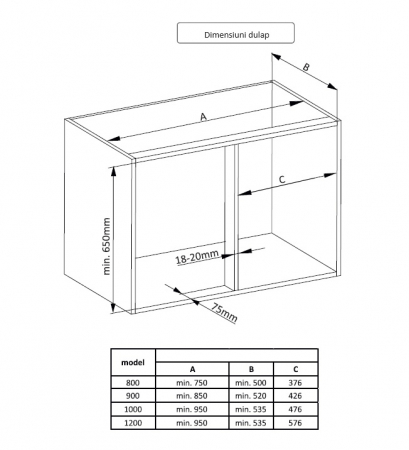 Dimensiuni dulap

B

A

C

min. 650mm

18-20mm

75mm

| model | A | B | C |
|---|---|---|---|
| 800 | min. 750 | min. 500 | 376 |
| 900 | min. 850 | min. 520 | 426 |
| 1000 | min. 950 | min. 535 | 476 |
| 1200 | min. 950 | min. 535 | 576 |