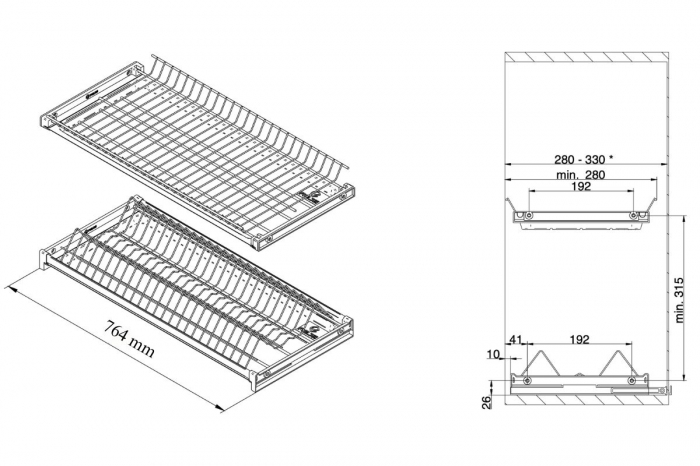 764 mm

280 - 330 *

min. 280

192

min. 315

41

192

10

26