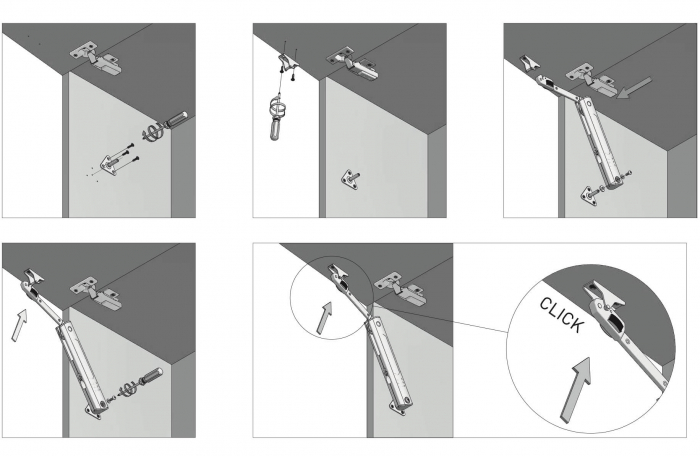 CLICK