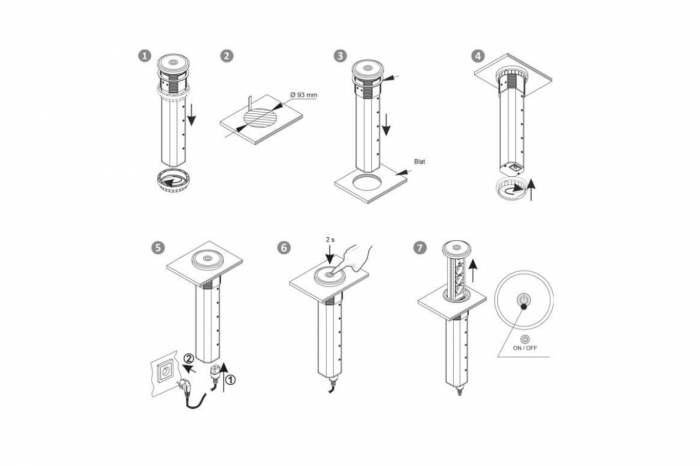 1

2

Ø 93 mm

3

Blat

4

5

2

1

6

2 s

7

ON / OFF