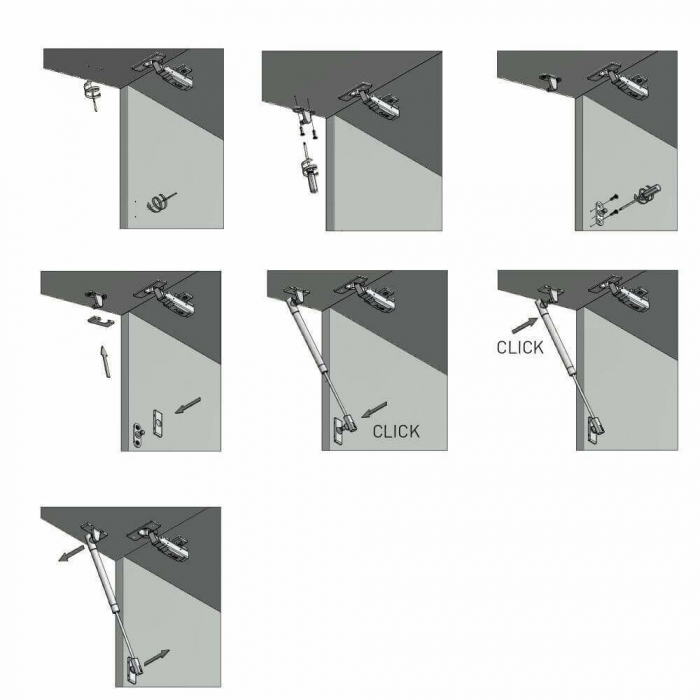 CLICK

CLICK