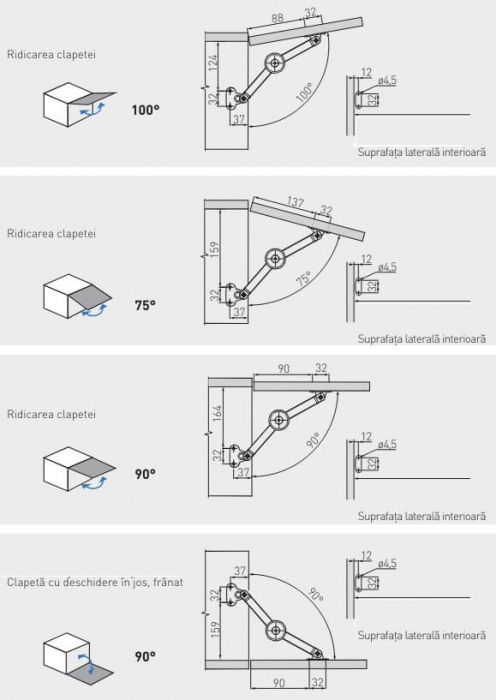 Ridicarea clapetei

100°

88
32
124
32
37
100°
12
ø4,5
32
Suprafața laterală interioară

Ridicarea clapetei

75°

137
32
159
32
37
75°
12
ø4,5
32
Suprafața laterală interioară

Ridicarea clapetei

90°

90
32
164
32
37
90°
12
ø4,5
32
Suprafața laterală interioară

Clapetă cu deschidere în jos, frânat

90°

37
32
159
90°
90
32
12
ø4,5
32
Suprafața laterală interioară