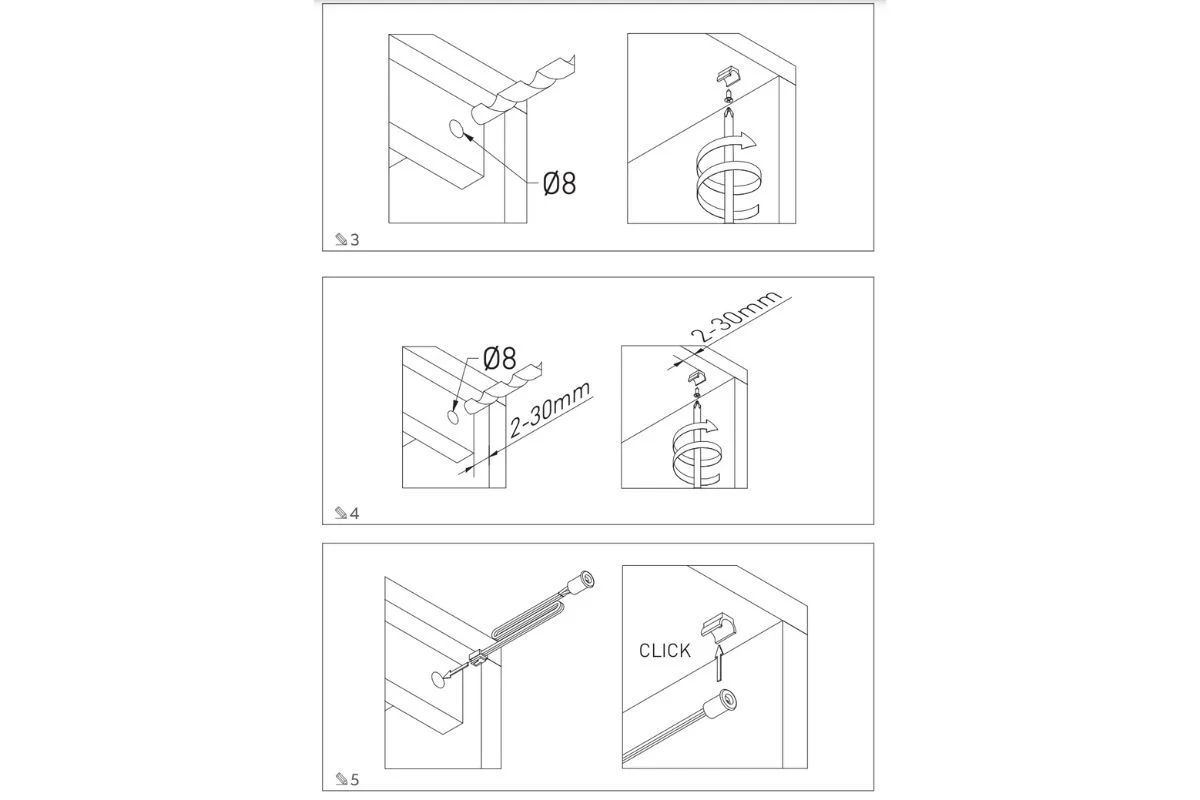 Ø8

3

Ø8

2-30mm

2-30mm

4

CLICK

5