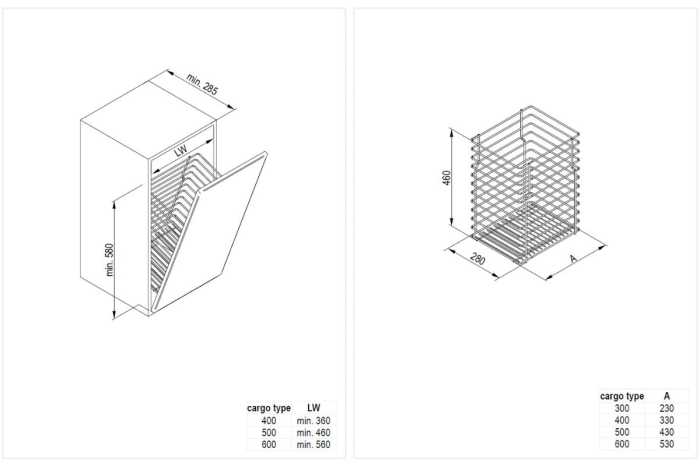 min. 285

LW

min. 580

| cargo type | LW |
|---|---|
| 400 | min. 360 |
| 500 | min. 460 |
| 600 | min. 560 |

460

280

A

| cargo type | A |
|---|---|
| 300 | 230 |
| 400 | 330 |
| 500 | 430 |
| 600 | 530 |