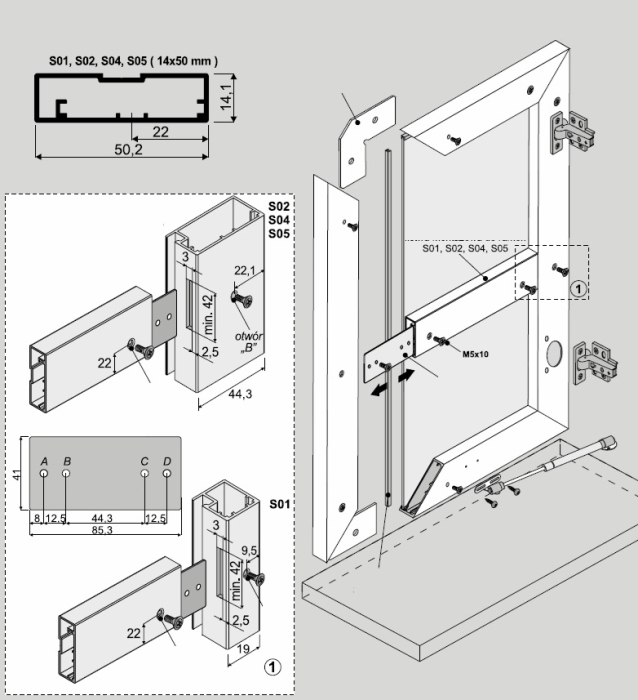 S01, S02, S04, S05 ( 14x50 mm )
14,1
22
50,2

S02
S04
S05
3
22,1
min. 42
otwór „B"
2,5
22
44,3

41
A
B
C
D
8
12,5
44,3
12,5
85,3

S01
3
9,5
min. 42
2,5
22
19
1

S01, S02, S04, S05
1
M5x10