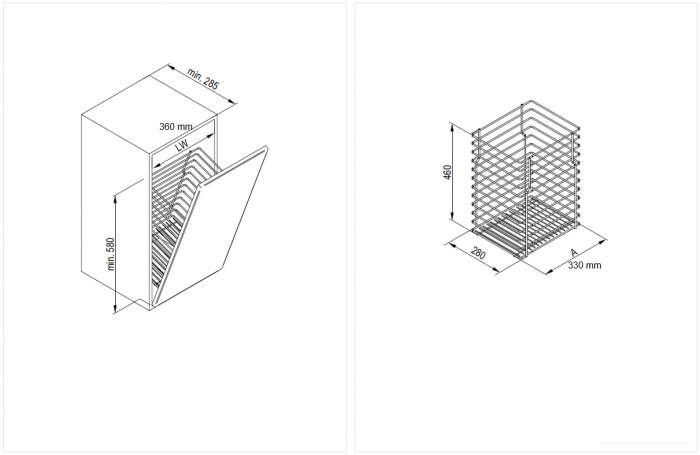 min. 285
360 mm
LW
min. 580

460
280
A
330 mm