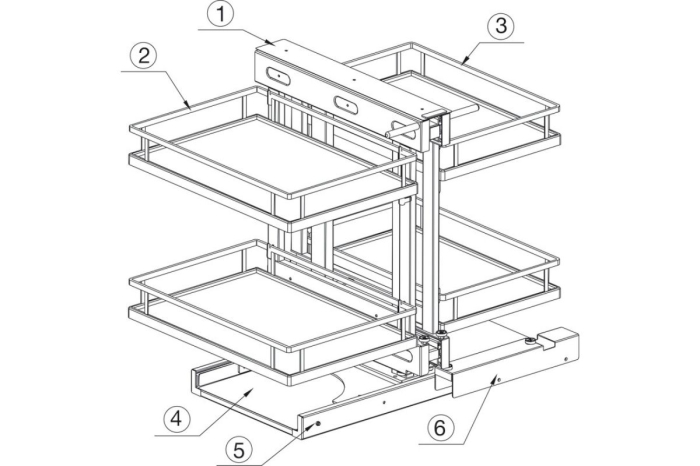 1
2
3
4
5
6