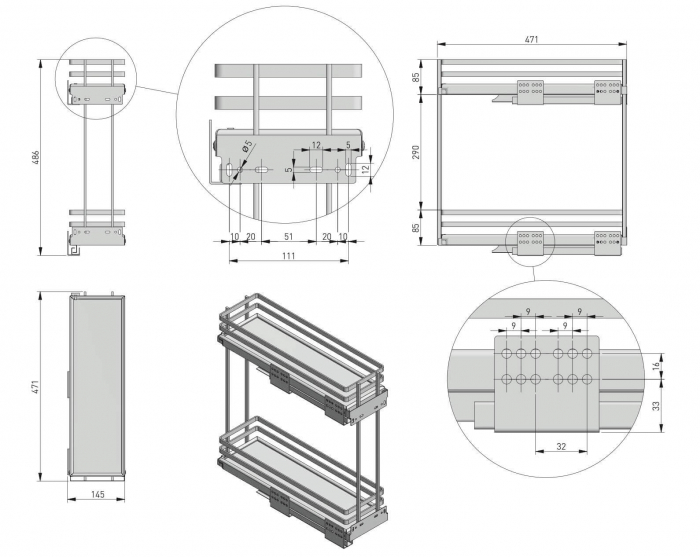 486

Ø5
12
5
5
12
10
20
51
20
10
111

471
85
290
85

471

145

9
9
9
9
16
33
32