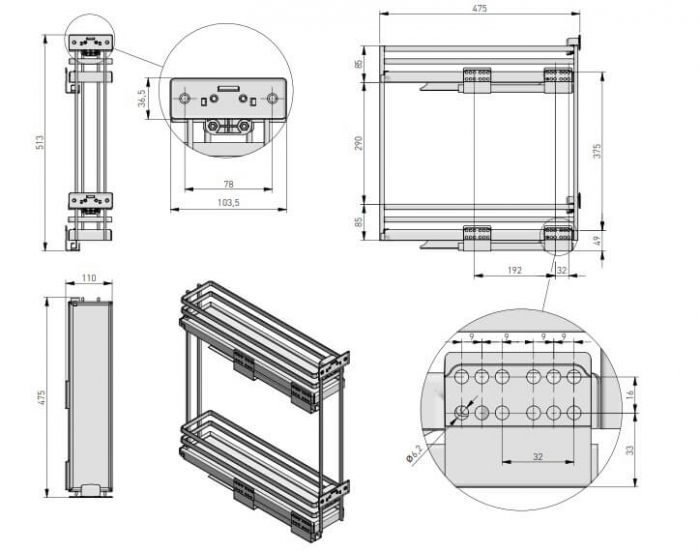 513

36,5

78

103,5

475

85

290

85

375

49

192

32

110

475

9 9 9 9

16

33

32

Ø6,2