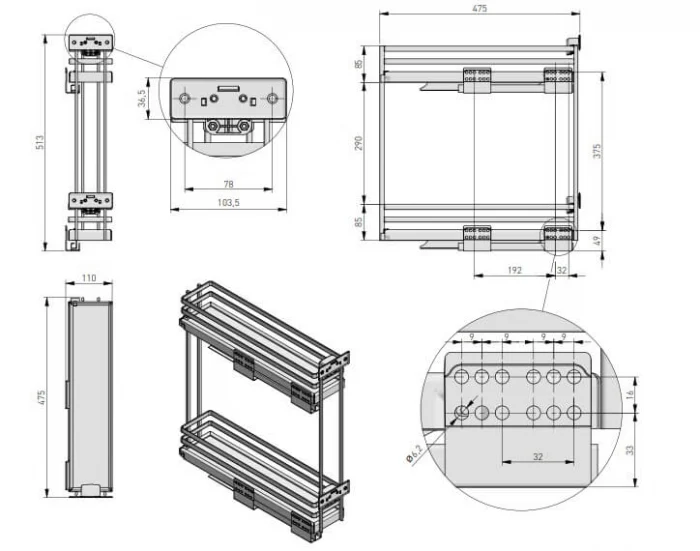 513

36,5

78

103,5

475

85

290

85

375

49

192

32

110

475

9
9
9
9

16

33

32

Ø6,2