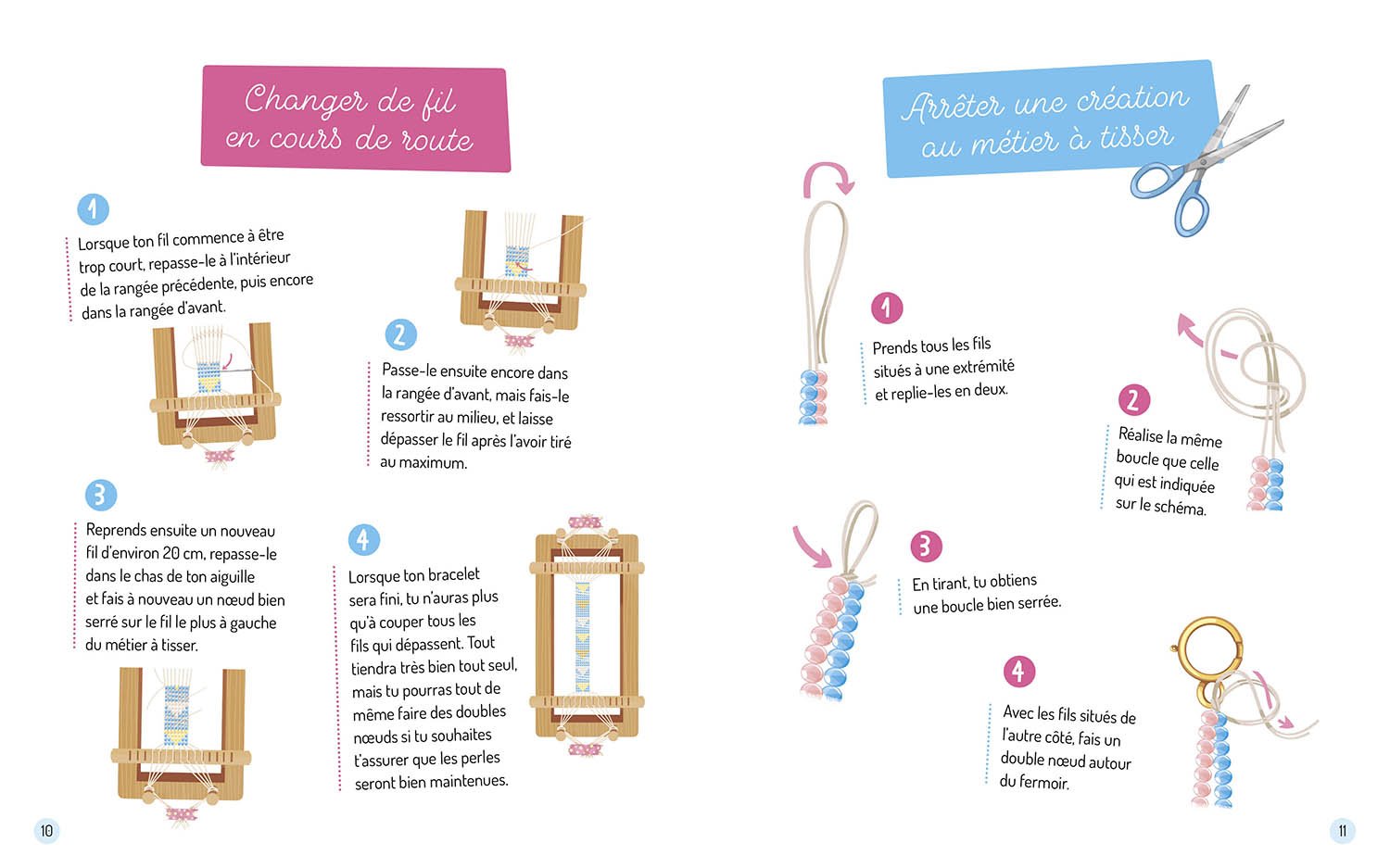 Changer de fil en cours de route

1
Lorsque ton fil commence à être trop court, repasse-le à l'intérieur de la rangée précédente, puis encore dans la rangée d'avant.

2
Passe-le ensuite encore dans la rangée d'avant, mais fais-le ressortir au milieu, et laisse dépasser le fil après l'avoir tiré au maximum.

3
Reprends ensuite un nouveau fil d'environ 20 cm, repasse-le dans le chas de ton aiguille et fais à nouveau un nœud bien serré sur le fil le plus à gauche du métier à tisser.

4
Lorsque ton bracelet sera fini, tu n'auras plus qu'à couper tous les fils qui dépassent. Tout tiendra très bien tout seul, mais tu pourras tout de même faire des doubles nœuds si tu souhaites t'assurer que les perles seront bien maintenues.

10

Arrêter une création au métier à tisser

1
Prends tous les fils situés à une extrémité et replie-les en deux.

2
Réalise la même boucle que celle qui est indiquée sur le schéma.

3
En tirant, tu obtiens une boucle bien serrée.

4
Avec les fils situés de l'autre côté, fais un double nœud autour du fermoir.

11