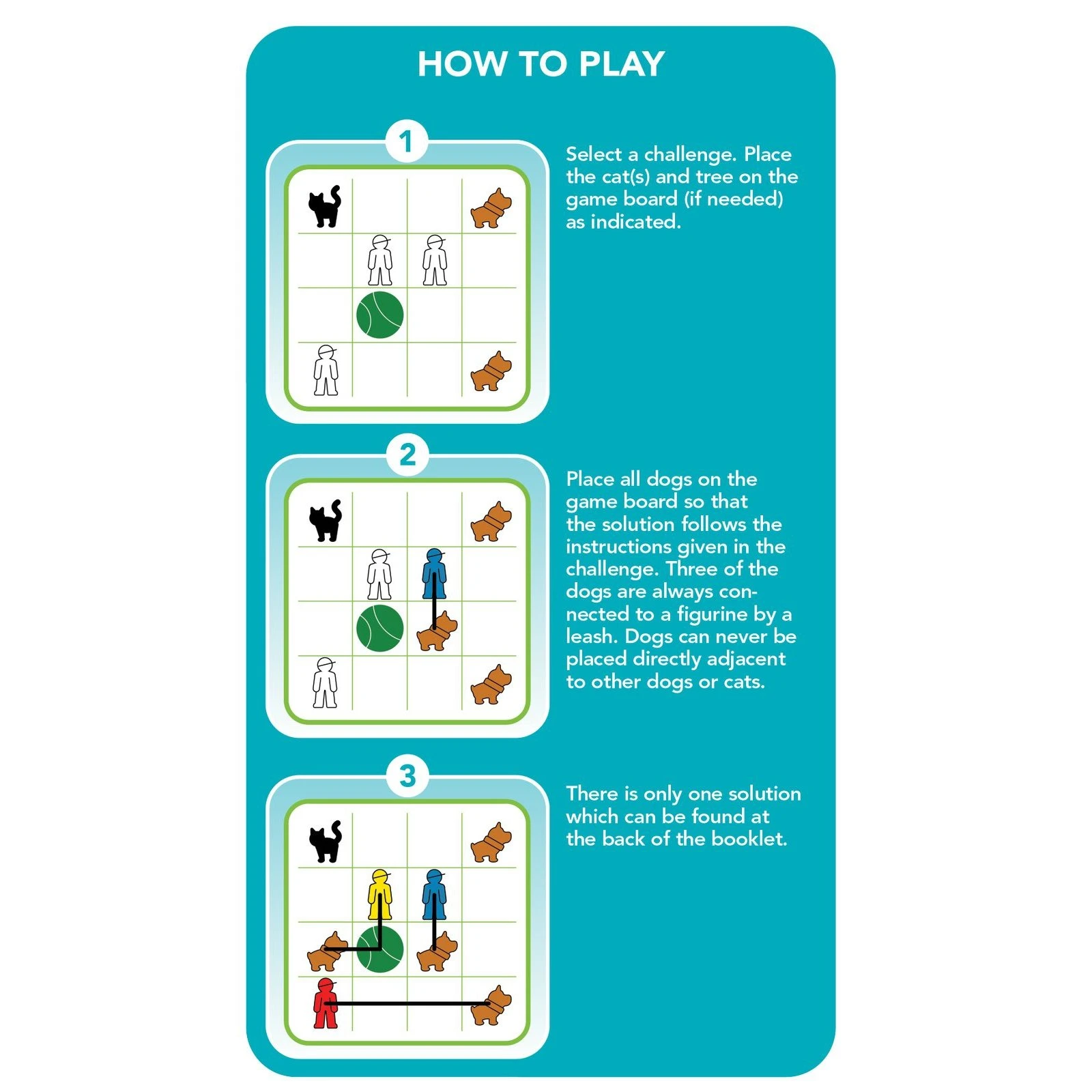 HOW TO PLAY

1

Select a challenge. Place the cat(s) and tree on the game board (if needed) as indicated.

2

Place all dogs on the game board so that the solution follows the instructions given in the challenge. Three of the dogs are always connected to a figurine by a leash. Dogs can never be placed directly adjacent to other dogs or cats.

3

There is only one solution which can be found at the back of the booklet.