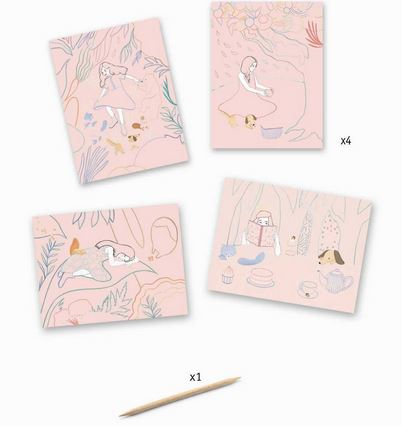 x4

x1