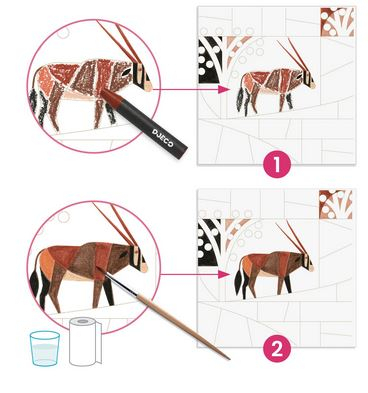 DJECO

1

2