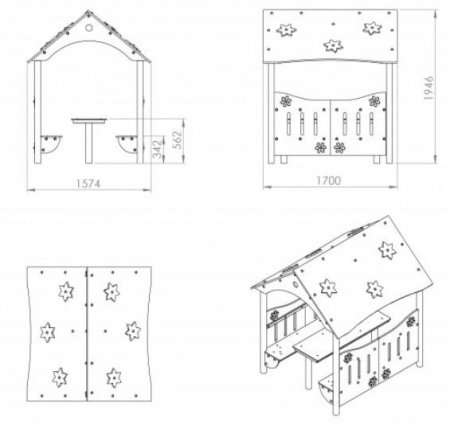 342
562
1574
1946
1700