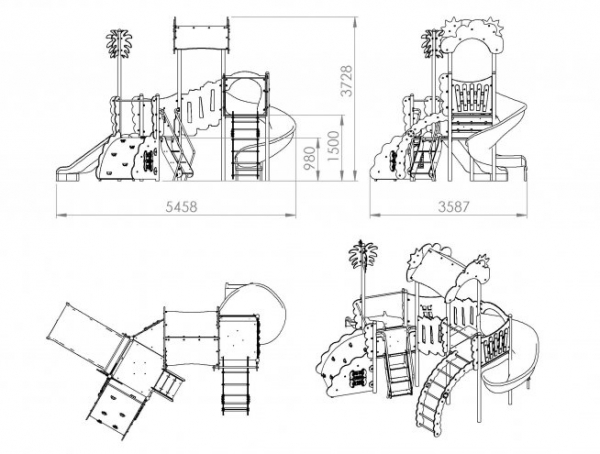 3728
1500
980
5458
3587