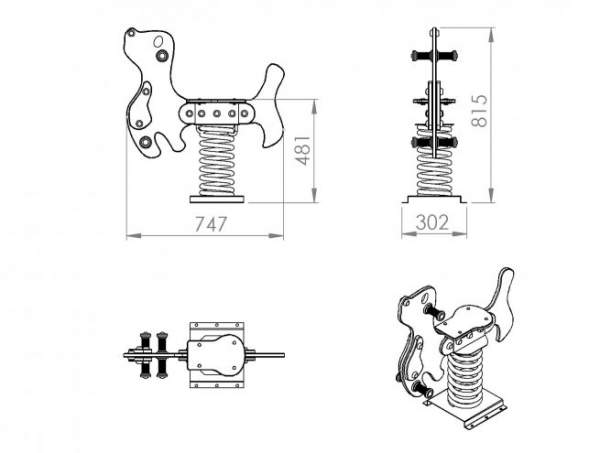 481
747
815
302