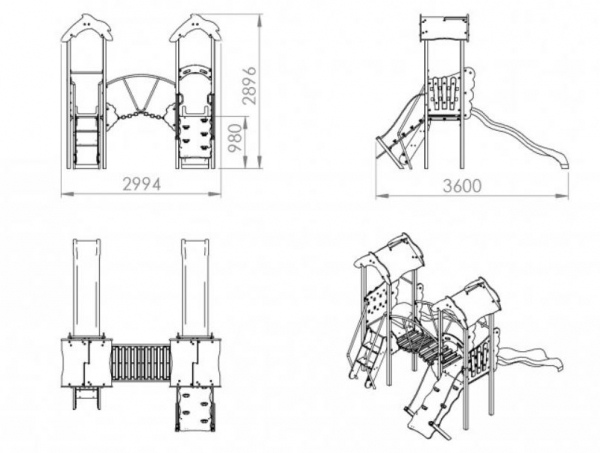 2896
980
2994
3600