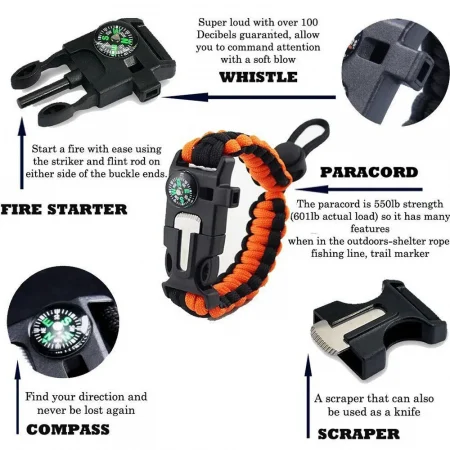 Super loud with over 100 Decibels guaranted, allow you to command attention with a soft blow

WHISTLE

Start a fire with ease using the striker and flint rod on either side of the buckle ends.

FIRE STARTER

PARACORD

The paracord is 550lb strength (601lb actual load) so it has many features
when in the outdoors-shelter rope fishing line, trail marker

Find your direction and never be lost again

COMPASS

A scraper that can also be used as a knife

SCRAPER