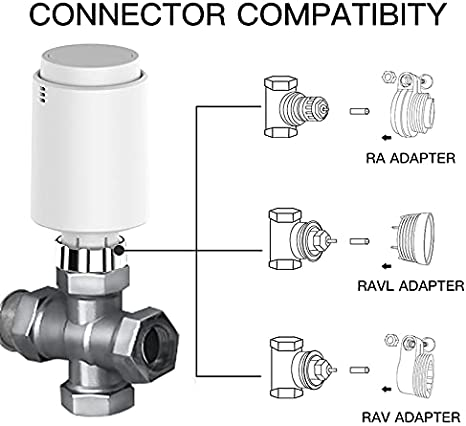 CONNECTOR COMPATIBITY

RA ADAPTER

RAVL ADAPTER

RAV ADAPTER