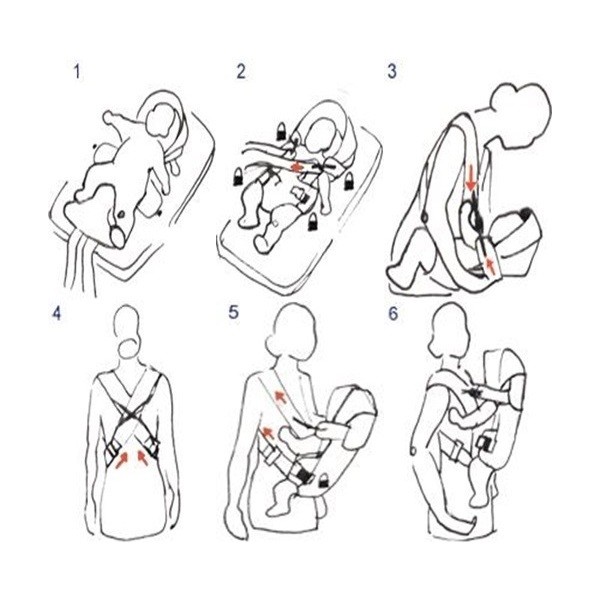 1
2
3
4
5
6