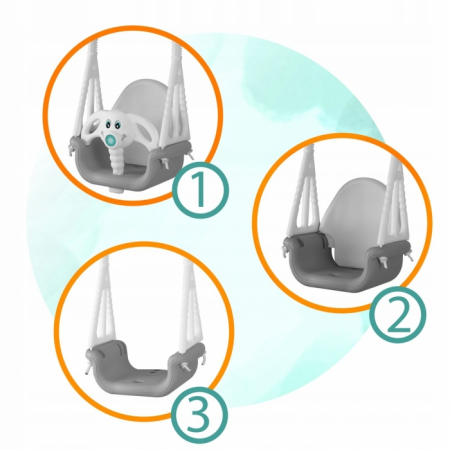 1

2

3